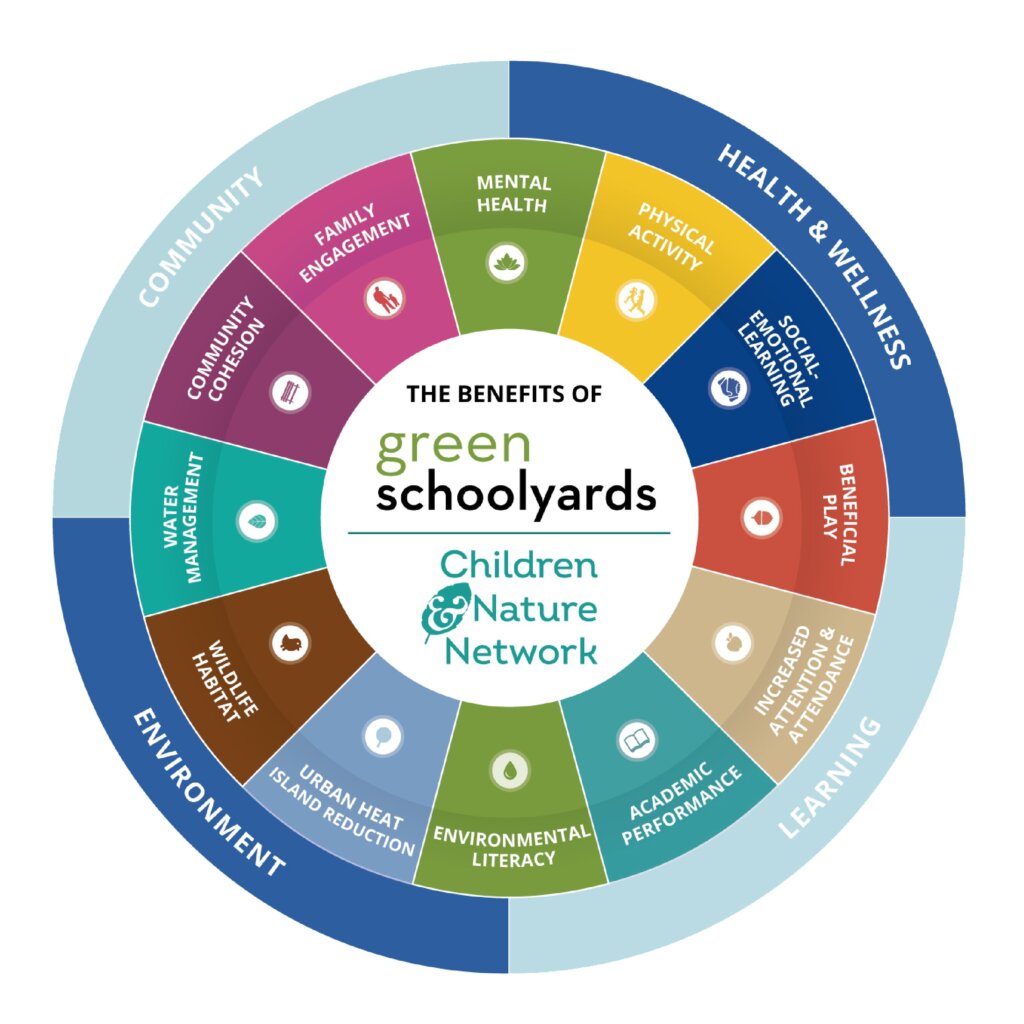 THE BENEFITS OF
green
schoolyards

Children
& Nature
Network

HEALTH & WELLNESS

MENTAL HEALTH

PHYSICAL ACTIVITY

SOCIAL-EMOTIONAL LEARNING

BENEFICIAL PLAY

LEARNING

INCREASED ATTENTION & ATTENDANCE

ACADEMIC PERFORMANCE

ENVIRONMENTAL LITERACY

ENVIRONMENT

URBAN HEAT ISLAND REDUCTION

WILDLIFE HABITAT

WATER MANAGEMENT

COMMUNITY

COMMUNITY COHESION

FAMILY ENGAGEMENT